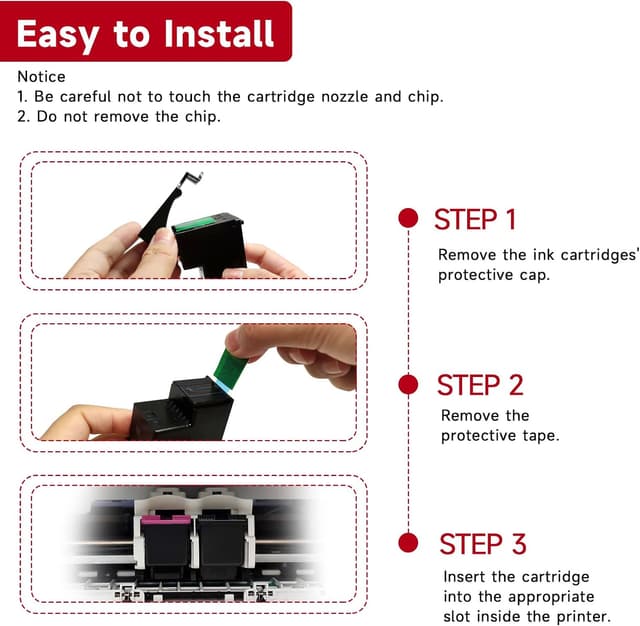 Easy to Install

Notice
1. Be careful not to touch the cartridge nozzle and chip.
2. Do not remove the chip.

STEP 1
Remove the ink cartridges' protective cap.

STEP 2
Remove the protective tape.

STEP 3
Insert the cartridge into the appropriate slot inside the printer.