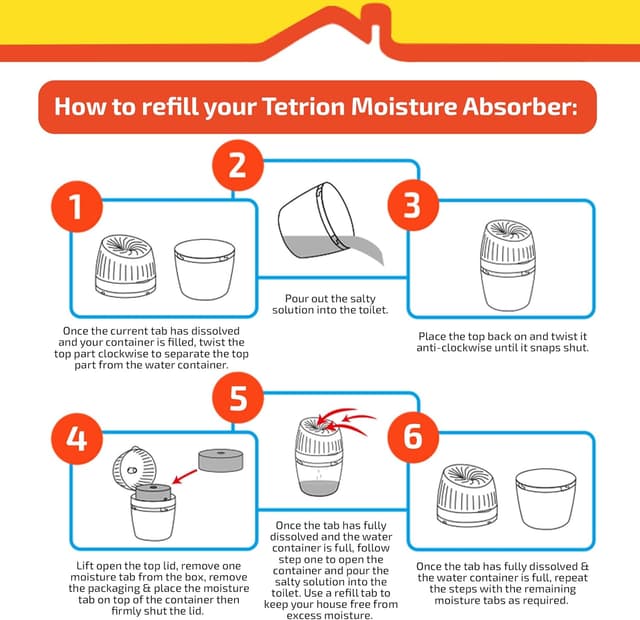 How to refill your Tetrion Moisture Absorber:

1

Once the current tab has dissolved and your container is filled, twist the top part clockwise to separate the top part from the water container.

2

Pour out the salty solution into the toilet.

3

Place the top back on and twist it anti-clockwise until it snaps shut.

4

Lift open the top lid, remove one moisture tab from the box, remove the packaging & place the moisture tab on top of the container then firmly shut the lid.

5

Once the tab has fully dissolved and the water container is full, follow step one to open the container and pour the salty solution into the toilet. Use a refill tab to keep your house free from excess moisture.

6

Once the tab has fully dissolved & the water container is full, repeat the steps with the remaining moisture tabs as required.