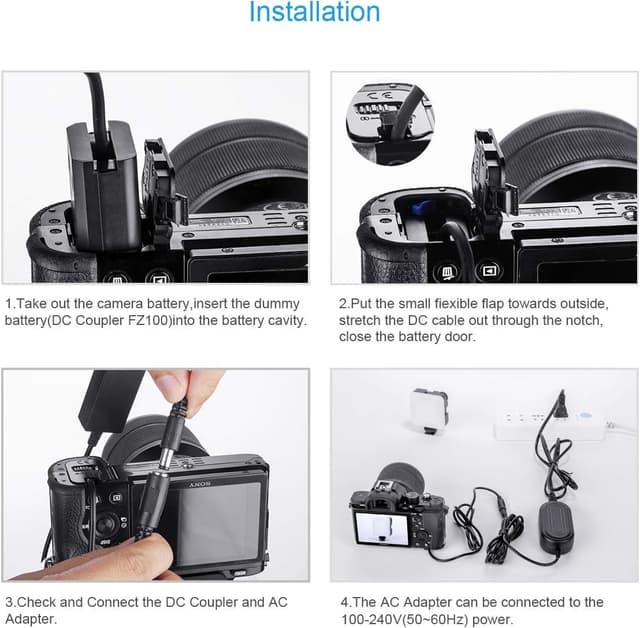 Installation

1.Take out the camera battery,insert the dummy battery(DC Coupler FZ100)into the battery cavity.

2.Put the small fiexible flap towards outside, stretch the DC cable out through the notch, close the battery door.

SONY

3.Check and Connect the DC Coupler and AC Adapter.

4.The AC Adapter can be connected to the 100-240V(50~60Hz) power.