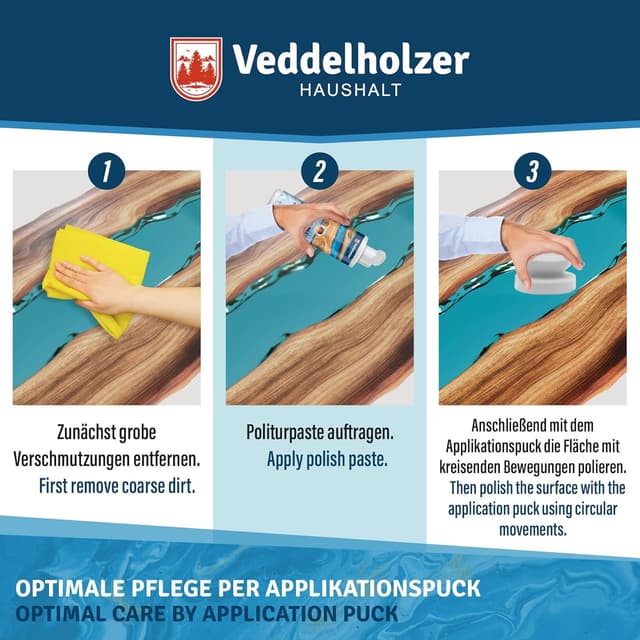 Veddelholzer
HAUSHALT

1

Zunächst grobe Verschmutzungen entfernen.
First remove coarse dirt.

2

Politurpaste auftragen.
Apply polish paste.

3

Anschließend mit dem Applikationspuck die Fläche mit kreisenden Bewegungen polieren.
Then polish the surface with the application puck using circular movements.

OPTIMALE PFLEGE PER APPLIKATIONSPUCK
OPTIMAL CARE BY APPLICATION PUCK