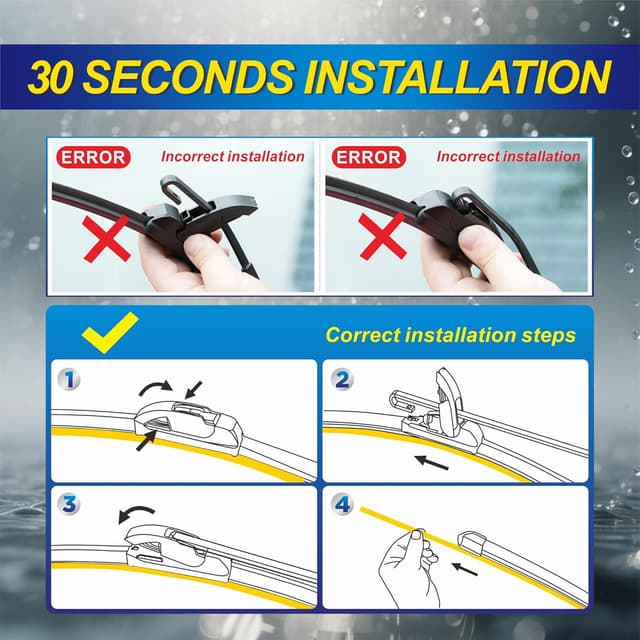 30 SECONDS INSTALLATION

ERROR Incorrect installation

ERROR Incorrect installation

Correct installation steps

1

2

3

4