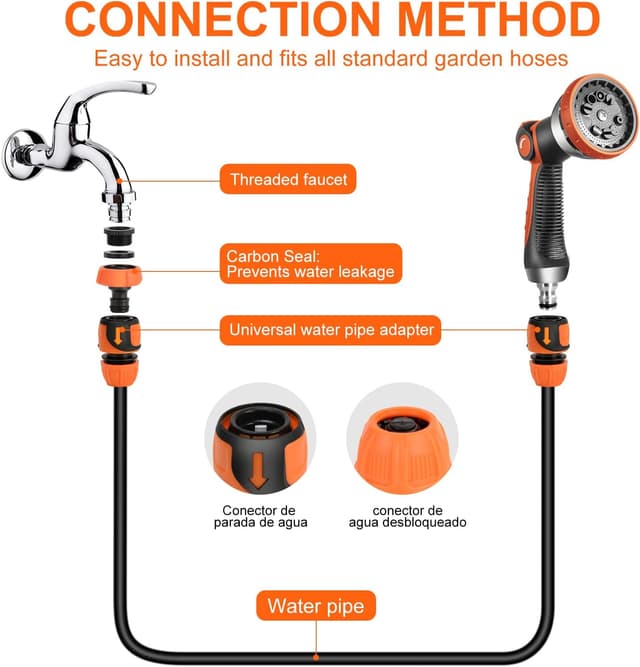 CONNECTION METHOD

Easy to install and fits all standard garden hoses

Threaded faucet

Carbon Seal:
Prevents water leakage

Universal water pipe adapter

Conector de parada de agua

conector de agua desbloqueado

Water pipe