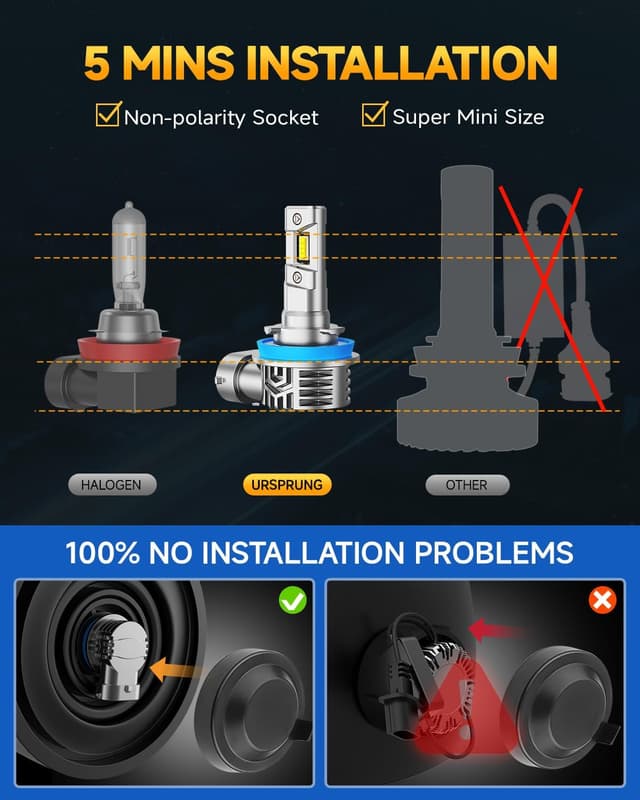 5 MINS INSTALLATION

Non-polarity Socket Super Mini Size

HALOGEN URSPRUNG OTHER

100% NO INSTALLATION PROBLEMS