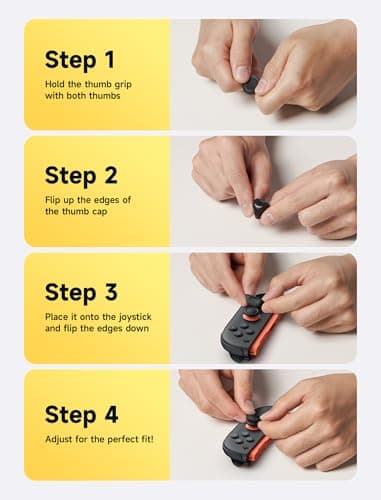 Step 1
Hold the thumb grip with both thumbs

Step 2
Flip up the edges of the thumb cap

Step 3
Place it onto the joystick and flip the edges down

Step 4
Adjust for the perfect fit!