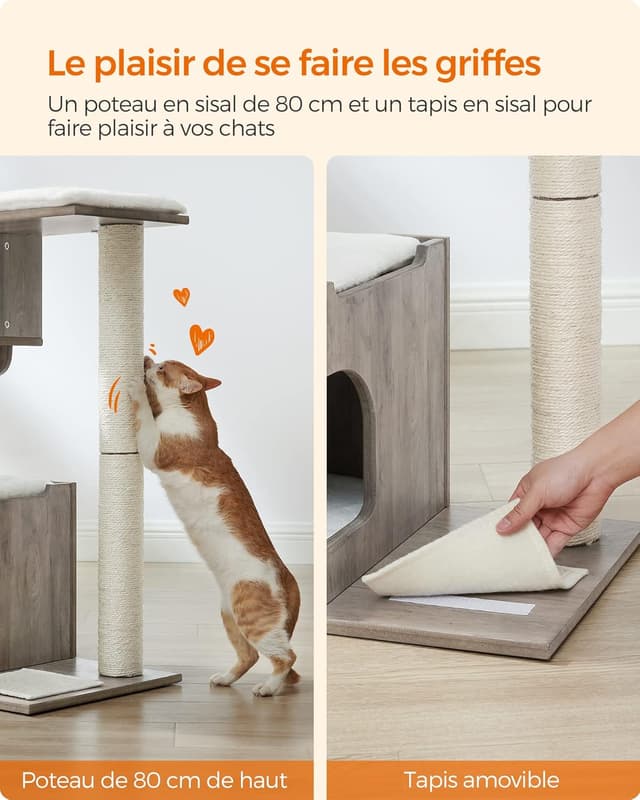 Le plaisir de se faire les griffes

Un poteau en sisal de 80 cm et un tapis en sisal pour faire plaisir à vos chats

Poteau de 80 cm de haut

Tapis amovible