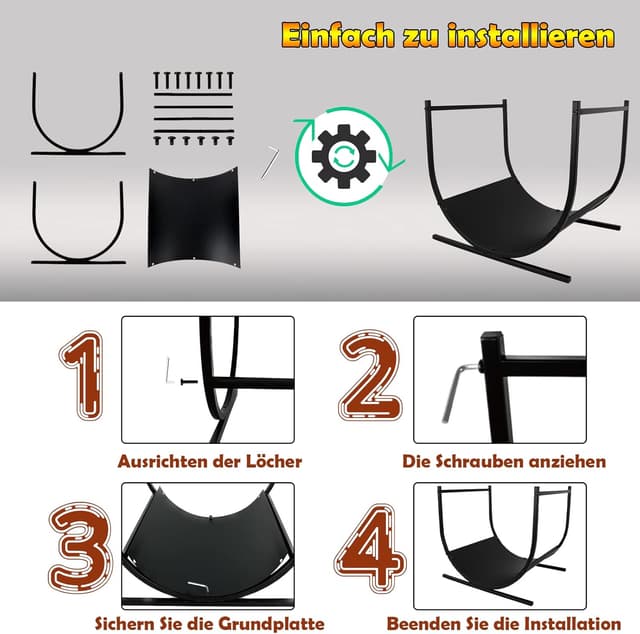 Einfach zu installieren

1

Ausrichten der Löcher

2

Die Schrauben anziehen

3

Sichern Sie die Grundplatte

4

Beenden Sie die Installation