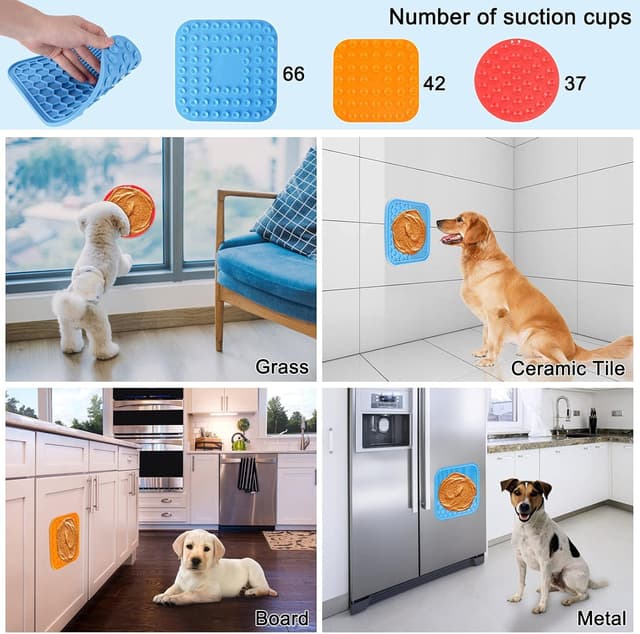 Number of suction cups

66

42

37

Grass

Ceramic Tile

Board

Metal