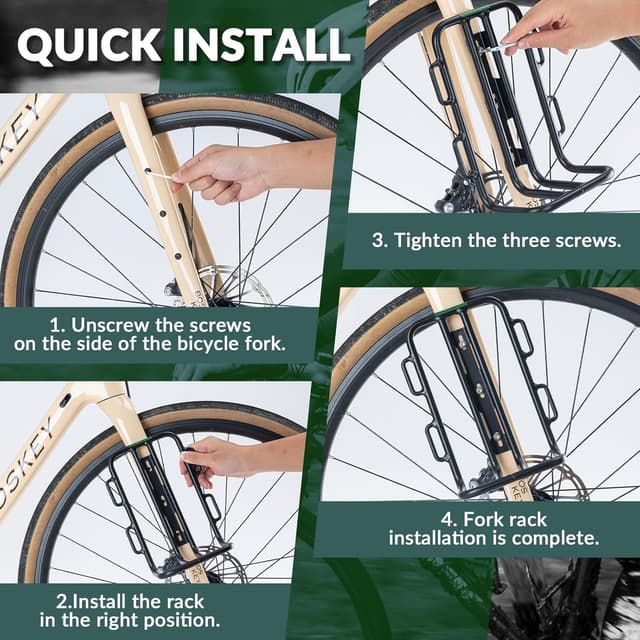 QUICK INSTALL

1. Unscrew the screws on the side of the bicycle fork.

2.Install the rack in the right position.

3. Tighten the three screws.

4. Fork rack installation is complete.