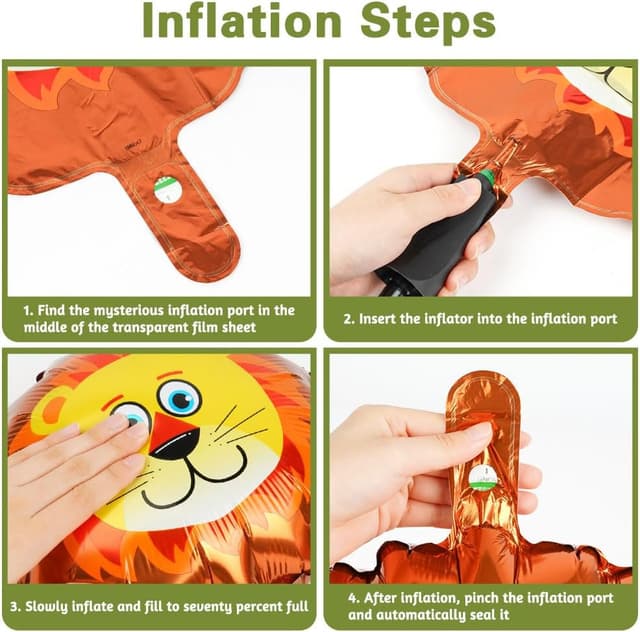 Inflation Steps

1. Find the mysterious inflation port in the middle of the transparent film sheet

2. Insert the inflator into the inflation port

3. Slowly inflate and fill to seventy percent full

4. After inflation, pinch the inflation port and automatically seal it