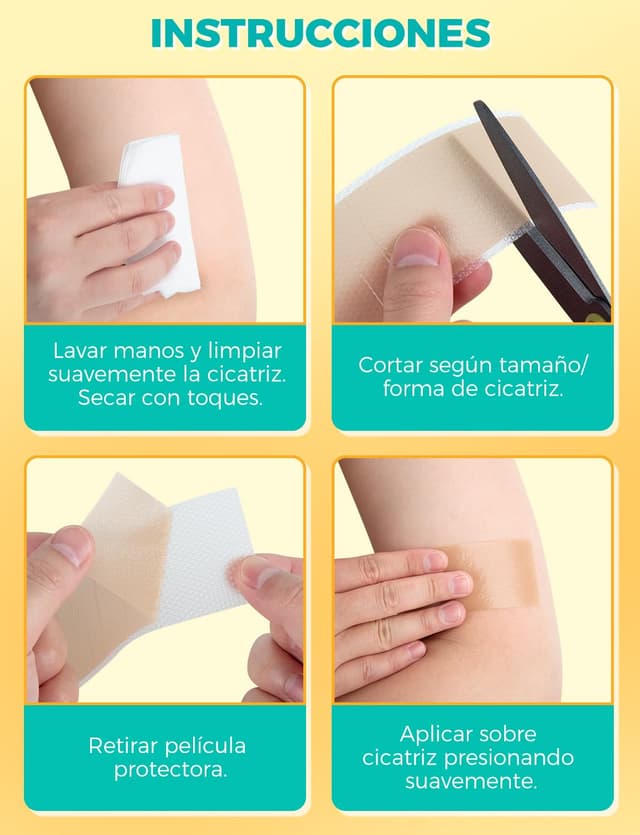 INSTRUCCIONES

Lavar manos y limpiar suavemente la cicatriz. Secar con toques.

Cortar según tamaño/ forma de cicatriz.

Retirar película protectora.

Aplicar sobre cicatriz presionando suavemente.