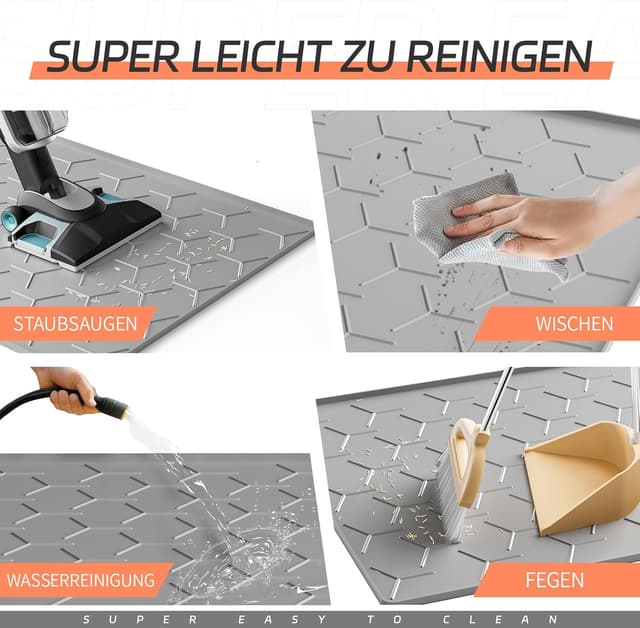 SUPER LEICHT ZU REINIGEN

STAUBSAUGEN

WISCHEN

WASSERREINIGUNG

FEGEN

SUPER EASY TO CLEAN