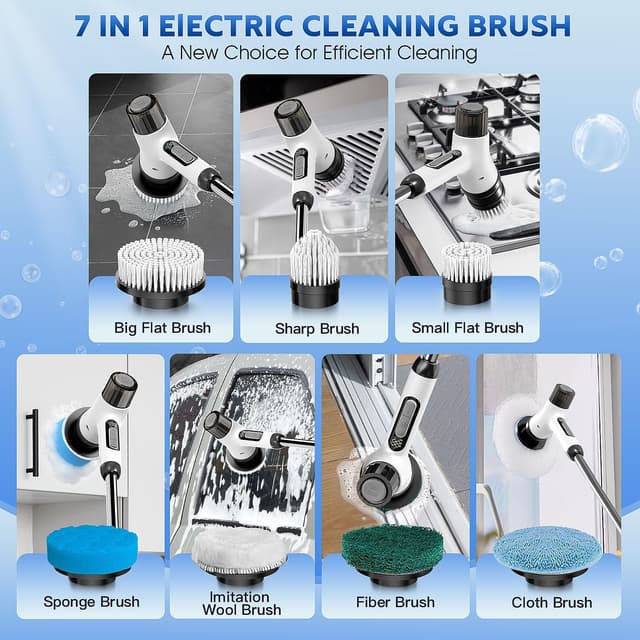 7 IN 1 ElECTRIC CLEANING BRUSH
A New Choice for Efficient Cleaning

Big Flat Brush

Sharp Brush

Small Flat Brush

Sponge Brush

Imitation Wool Brush

Fiber Brush

Cloth Brush