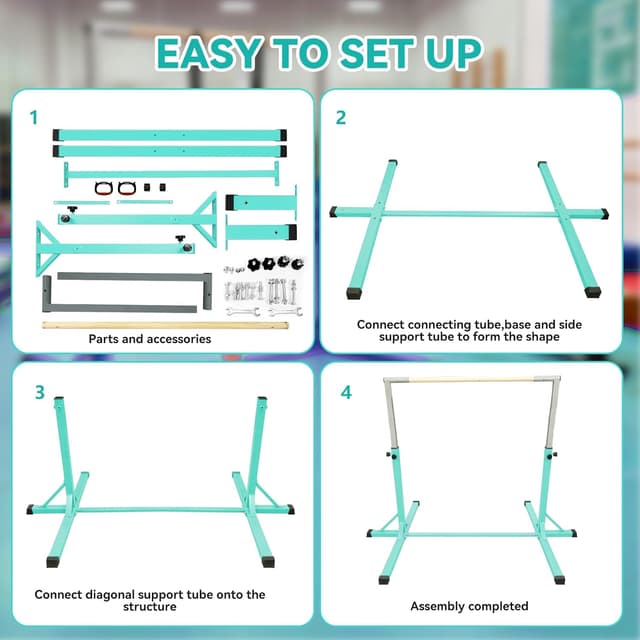 EASY TO SET UP

1

Parts and accessories

2

Connect connecting tube,base and side support tube to form the shape

3

Connect diagonal support tube onto the structure

4

Assembly completed