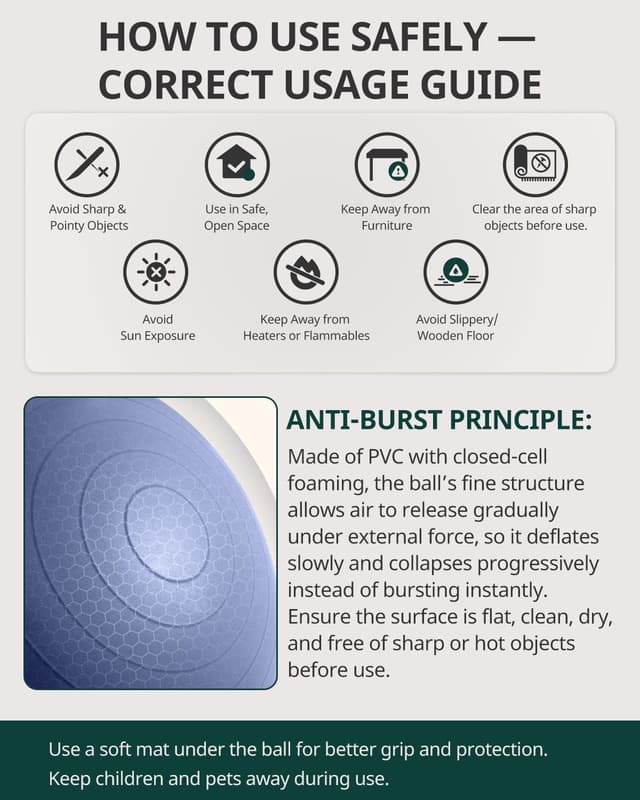 HOW TO USE SAFELY — CORRECT USAGE GUIDE

Avoid Sharp & Pointy Objects

Use in Safe, Open Space

Keep Away from Furniture

Clear the area of sharp objects before use.

Avoid Sun Exposure

Keep Away from Heaters or Flammables

Avoid Slippery/ Wooden Floor

ANTI-BURST PRINCIPLE:

Made of PVC with closed-cell foaming, the ball's fine structure allows air to release gradually under external force, so it deflates slowly and collapses progressively instead of bursting instantly. Ensure the surface is flat, clean, dry, and free of sharp or hot objects before use.

Use a soft mat under the ball for better grip and protection.
Keep children and pets away during use.