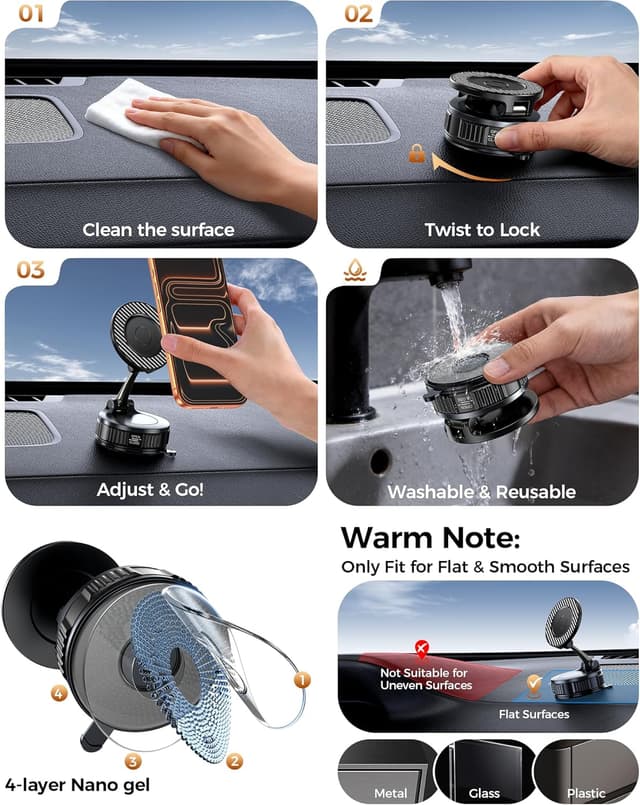 01

Clean the surface

02

Twist to Lock

03

Adjust & Go!

Washable & Reusable

1
2
3
4

4-layer Nano gel

Warm Note:
Only Fit for Flat & Smooth Surfaces

Not Suitable for Uneven Surfaces

Flat Surfaces

Metal
Glass
Plastic