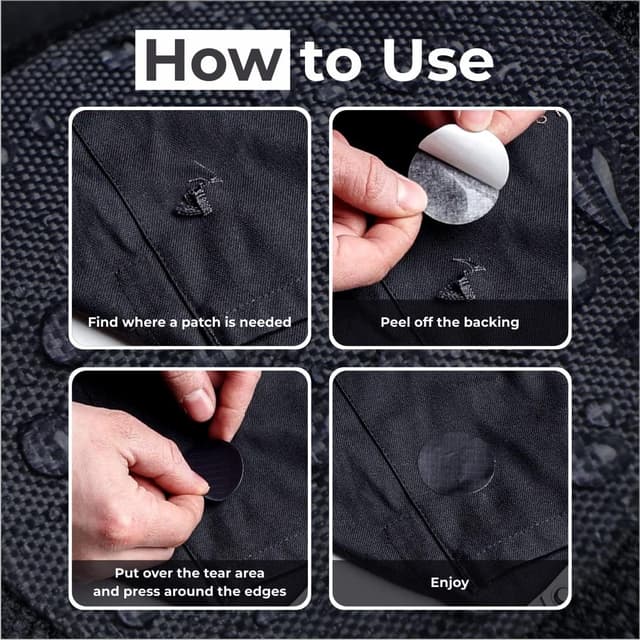 How to Use

Find where a patch is needed

Peel off the backing

Put over the tear area and press around the edges

Enjoy