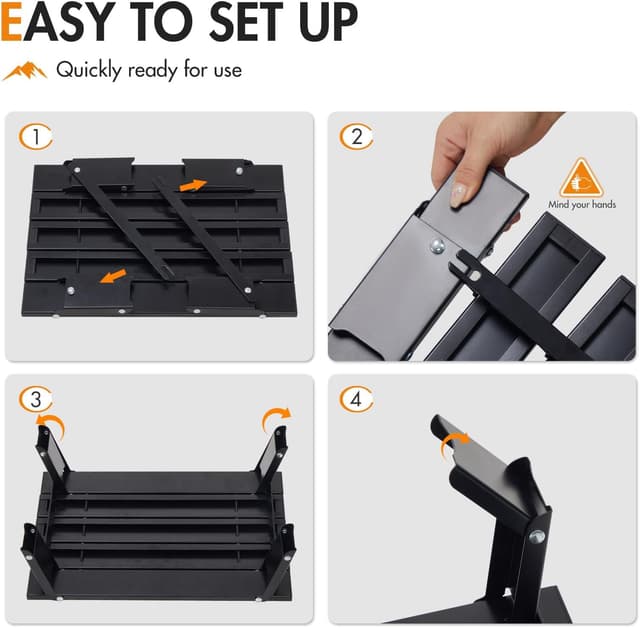 EASY TO SET UP

Quickly ready for use

1

2

Mind your hands

3

4