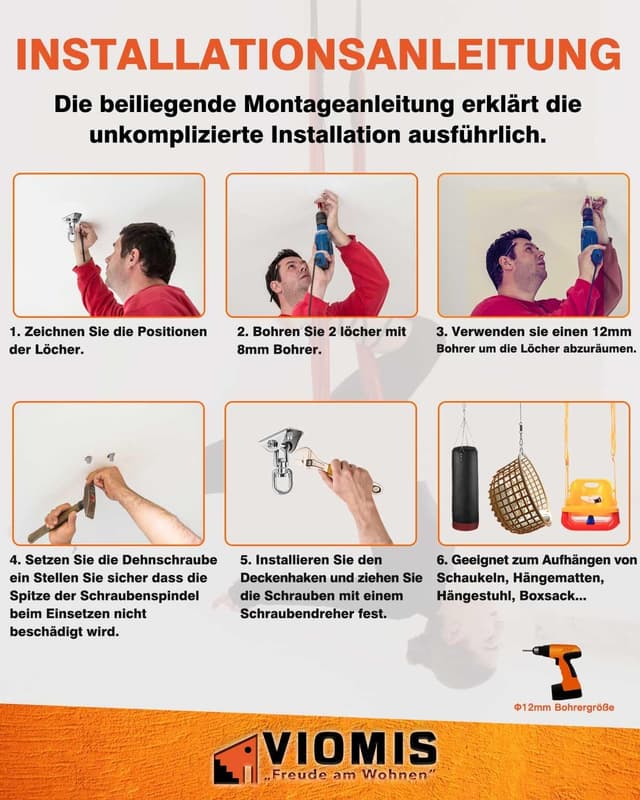 INSTALLATIONSANLEITUNG

Die beiliegende Montageanleitung erklärt die unkomplizierte Installation ausführlich.

1. Zeichnen Sie die Positionen der Löcher.

2. Bohren Sie 2 löcher mit 8mm Bohrer.

3. Verwenden sie einen 12mm Bohrer um die Löcher abzuräumen.

4. Setzen Sie die Dehnschraube ein Stellen Sie sicher dass die Spitze der Schraubenspindel beim Einsetzen nicht beschädigt wird.

5. Installieren Sie den Deckenhaken und ziehen Sie die Schrauben mit einem Schraubendreher fest.

6. Geeignet zum Aufhängen von Schaukeln, Hängematten, Hängestuhl, Boxsack...

Φ12mm Bohrergröße

VIOMIS
„Freude am Wohnen"