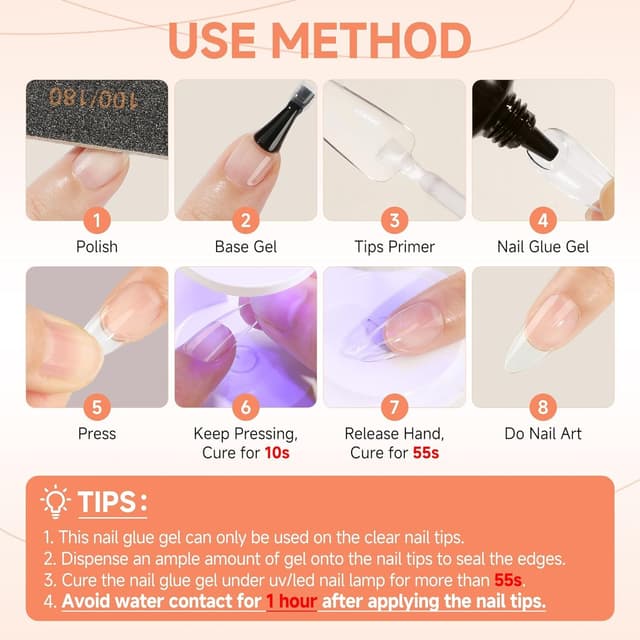 USE METHOD

100/180

1
Polish

2
Base Gel

3
Tips Primer

4
Nail Glue Gel

5
Press

6
Keep Pressing, Cure for 10s

7
Release Hand, Cure for 55s

8
Do Nail Art

TIPS:

1. This nail glue gel can only be used on the clear nail tips.
2. Dispense an ample amount of gel onto the nail tips to seal the edges.
3. Cure the nail glue gel under uv/led nail lamp for more than 55s.
4. Avoid water contact for 1 hour after applying the nail tips.