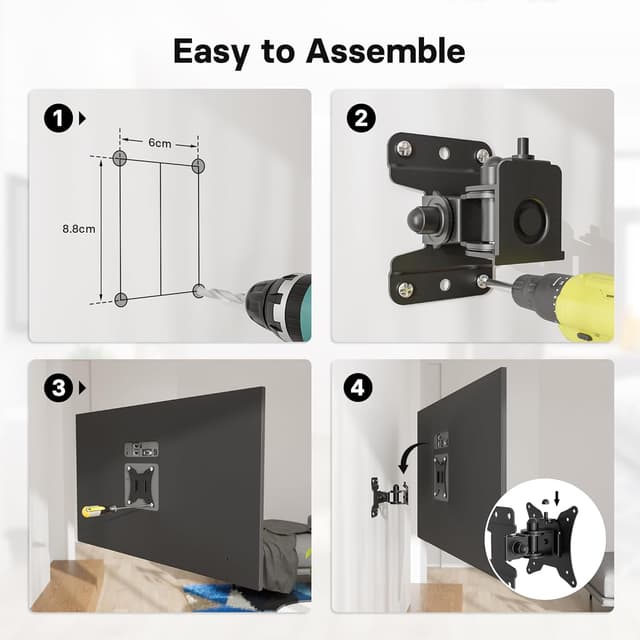 Easy to Assemble

1

6cm

8.8cm

2

3

4