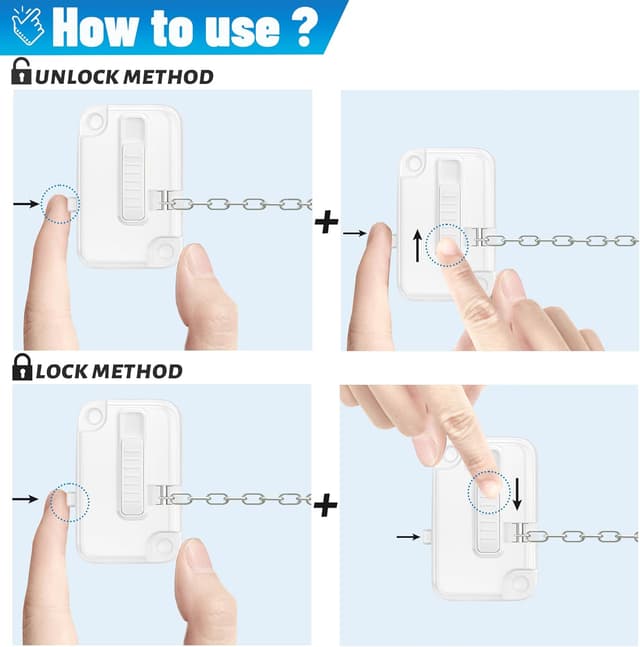 How to use ?

UNLOCK METHOD

+

LOCK METHOD

+