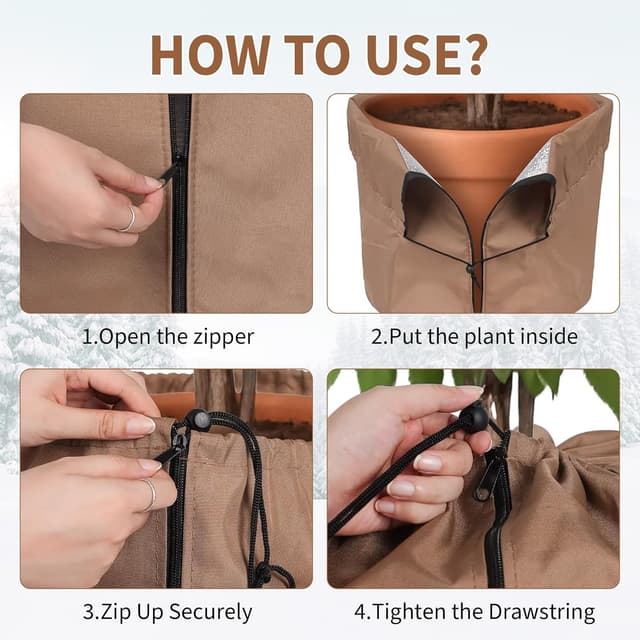 HOW TO USE?

1.Open the zipper

2.Put the plant inside

3.Zip Up Securely

4.Tighten the Drawstring