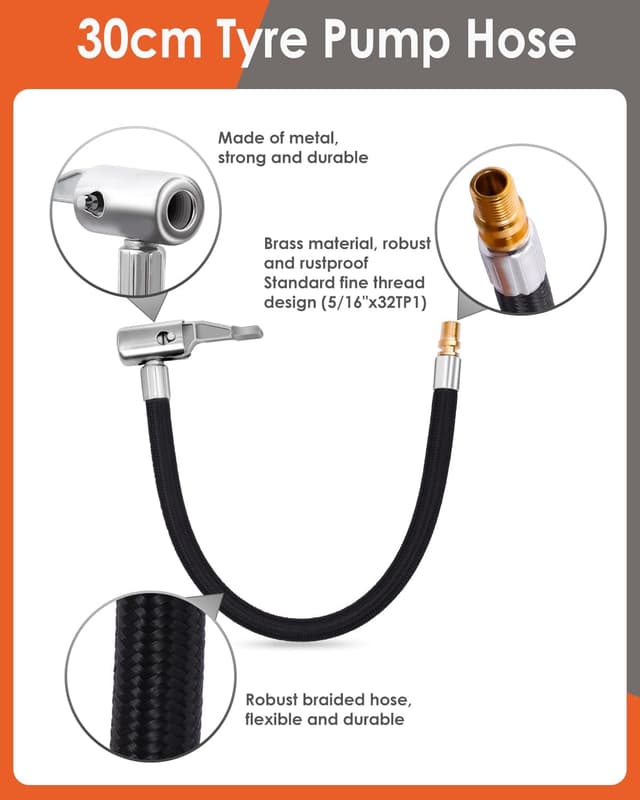 30cm Tyre Pump Hose

Made of metal, strong and durable

Brass material, robust and rustproof
Standard fine thread design (5/16"x32TP1)

Robust braided hose, flexible and durable