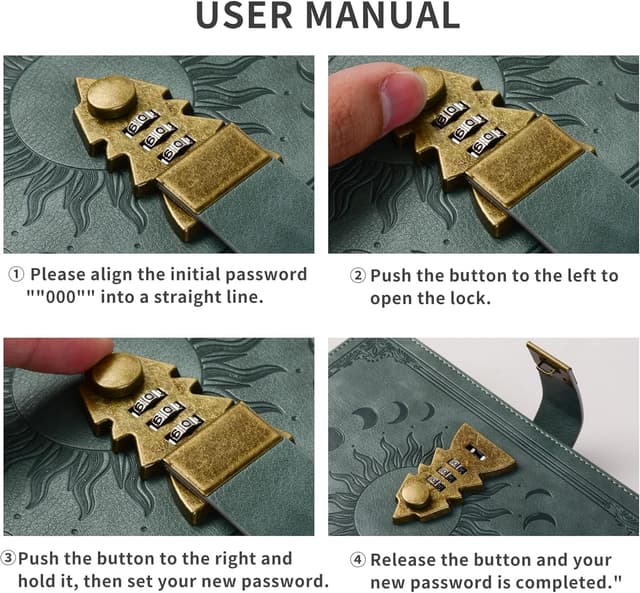 USER MANUAL

① Please align the initial password ""000"" into a straight line.

② Push the button to the left to open the lock.

③ Push the button to the right and hold it, then set your new password.

④ Release the button and your new password is completed."