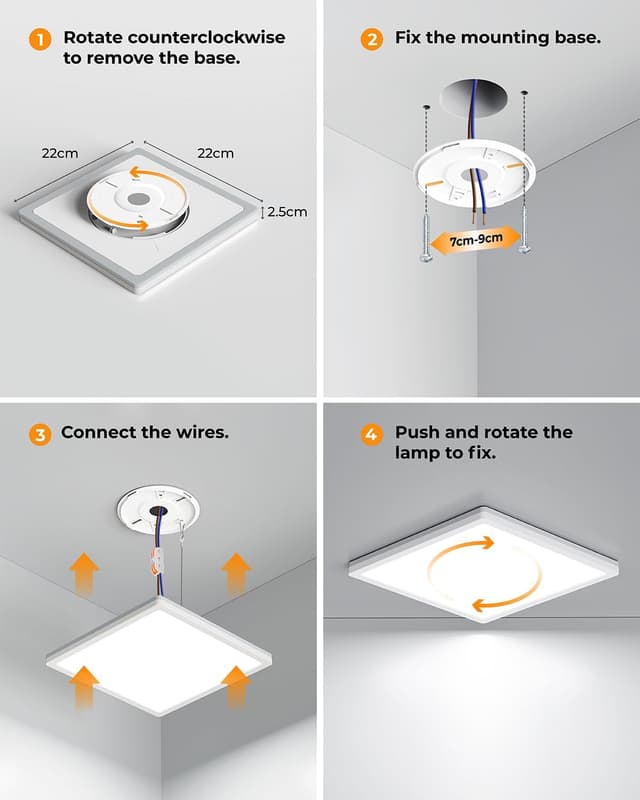 1 Rotate counterclockwise to remove the base.

22cm
22cm
2.5cm

2 Fix the mounting base.

7cm-9cm

3 Connect the wires.

4 Push and rotate the lamp to fix.