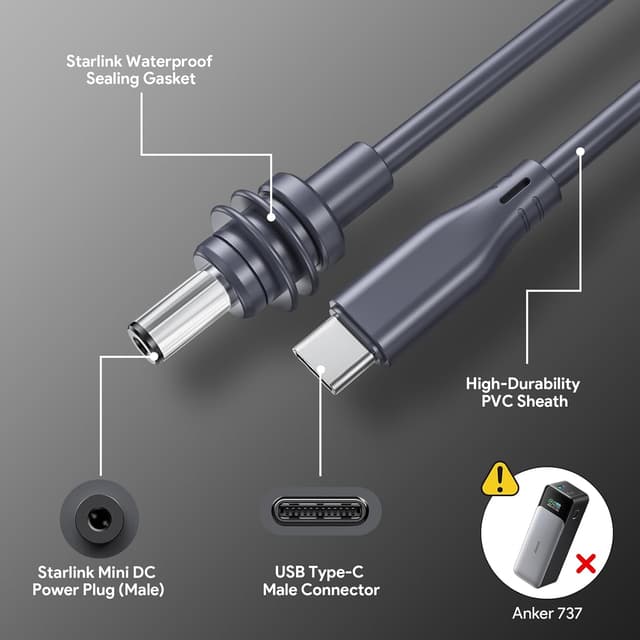 Starlink Waterproof Sealing Gasket

High-Durability PVC Sheath

Starlink Mini DC Power Plug (Male)

USB Type-C Male Connector

Anker 737