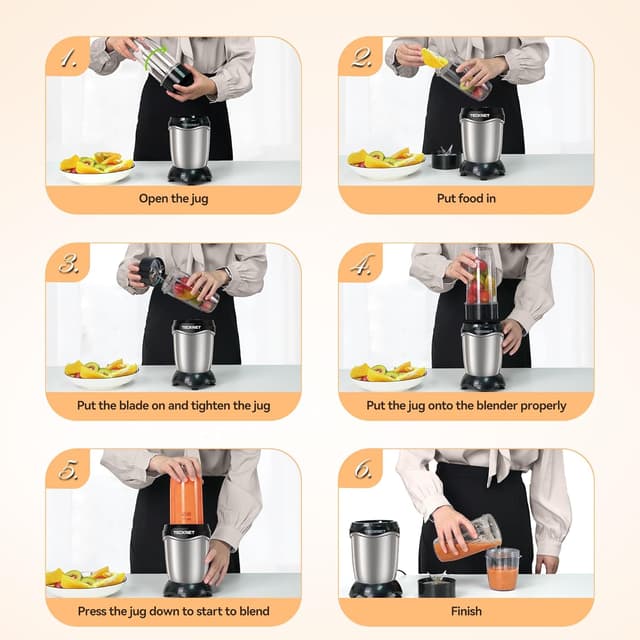 1.

TECKNET

Open the jug

2.

TECKNET

Put food in

3.

TECKNET

Put the blade on and tighten the jug

4.

Put the jug onto the blender properly

5.

TECKNET

Press the jug down to start to blend

6.

TECKNET

Finish