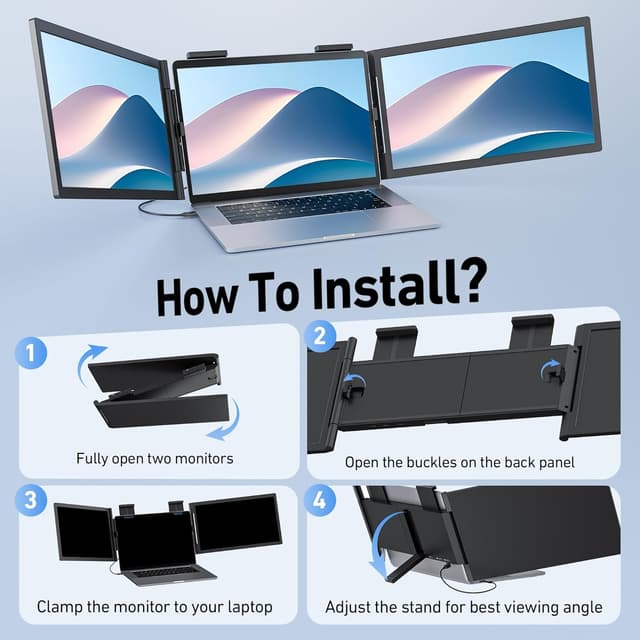 How To Install?

1
Fully open two monitors

2
Open the buckles on the back panel

3
Clamp the monitor to your laptop

4
Adjust the stand for best viewing angle