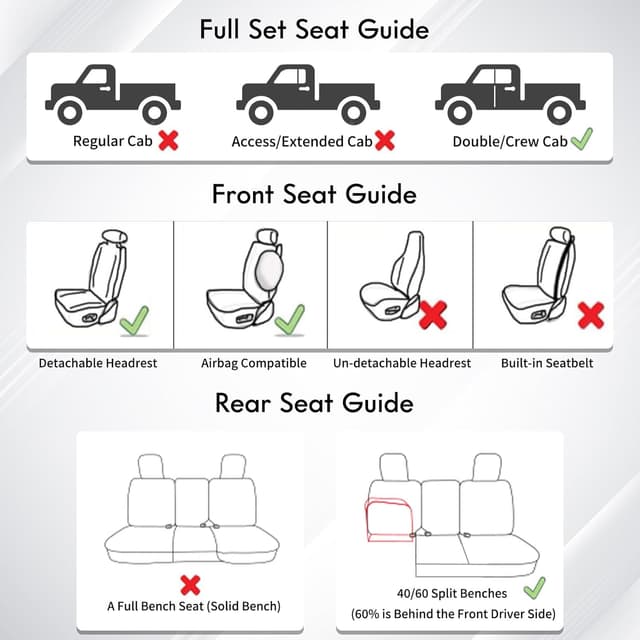 Full Set Seat Guide

Regular Cab

Access/Extended Cab

Double/Crew Cab

Front Seat Guide

Detachable Headrest

Airbag Compatible

Un-detachable Headrest

Built-in Seatbelt

Rear Seat Guide

A Full Bench Seat (Solid Bench)

40/60 Split Benches

(60% is Behind the Front Driver Side)