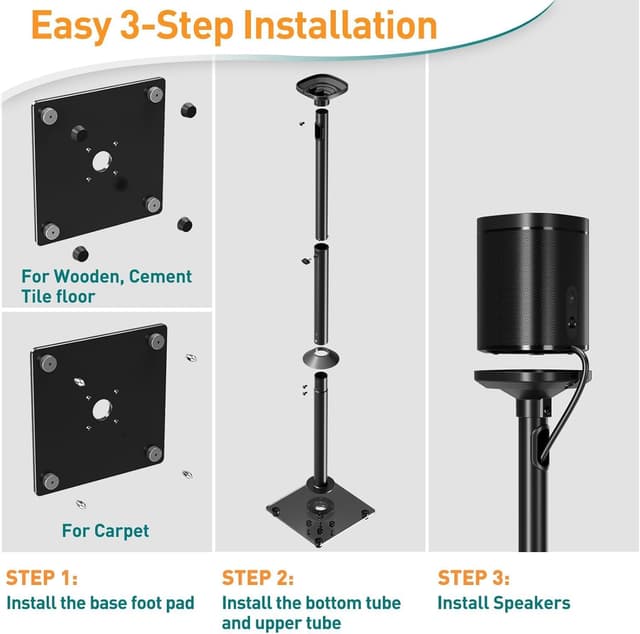 Easy 3-Step Installation

For Wooden, Cement Tile floor

For Carpet

STEP 1:
Install the base foot pad

STEP 2:
Install the bottom tube and upper tube

STEP 3:
Install Speakers