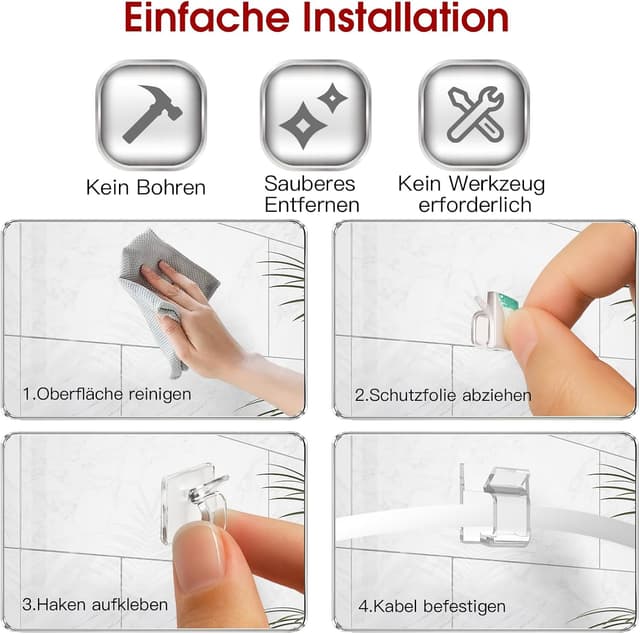 Einfache Installation

Kein Bohren

Sauberes Entfernen

Kein Werkzeug erforderlich

1.Oberfläche reinigen

2.Schutzfolie abziehen

3.Haken aufkleben

4.Kabel befestigen