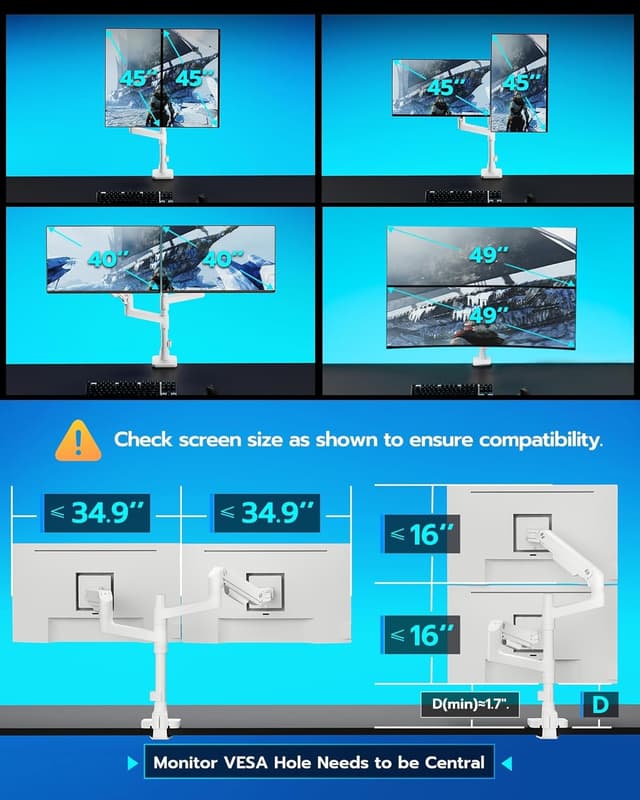 45" 45"

45" 45"

40" 40"

49"
49"

Check screen size as shown to ensure compatibility.

≤ 34.9" ≤ 34.9"

≤ 16"

≤ 16"

D(min)≈1.7".

D

Monitor VESA Hole Needs to be Central