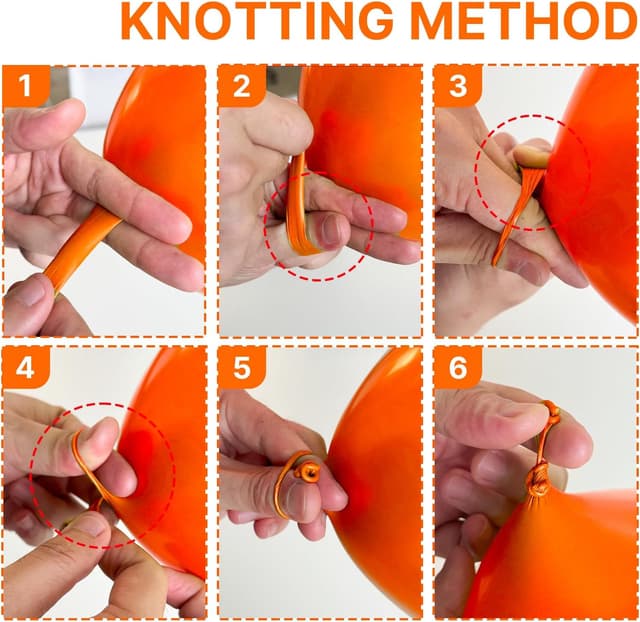 KNOTTING METHOD

1

2

3

4

5

6