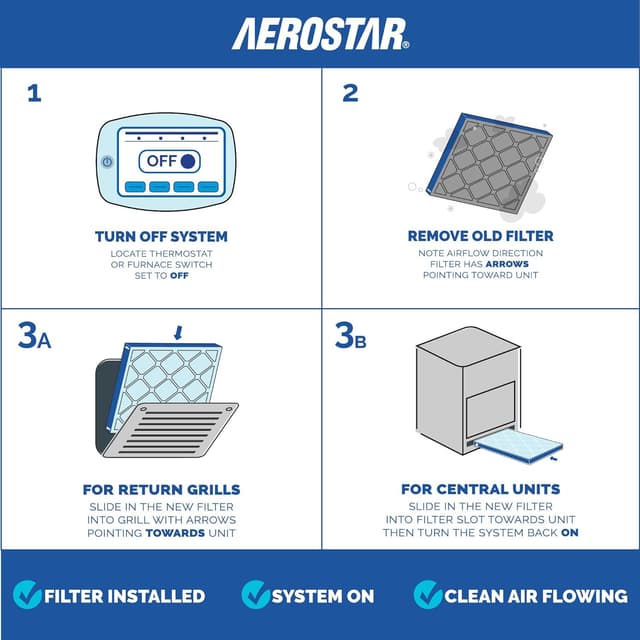 AEROSTAR®

1

OFF

TURN OFF SYSTEM
LOCATE THERMOSTAT OR FURNACE SWITCH SET TO OFF

2

REMOVE OLD FILTER
NOTE AIRFLOW DIRECTION FILTER HAS ARROWS POINTING TOWARD UNIT

3A

FOR RETURN GRILLS
SLIDE IN THE NEW FILTER INTO GRILL WITH ARROWS POINTING TOWARDS UNIT

3B

FOR CENTRAL UNITS
SLIDE IN THE NEW FILTER INTO FILTER SLOT TOWARDS UNIT THEN TURN THE SYSTEM BACK ON

FILTER INSTALLED SYSTEM ON CLEAN AIR FLOWING