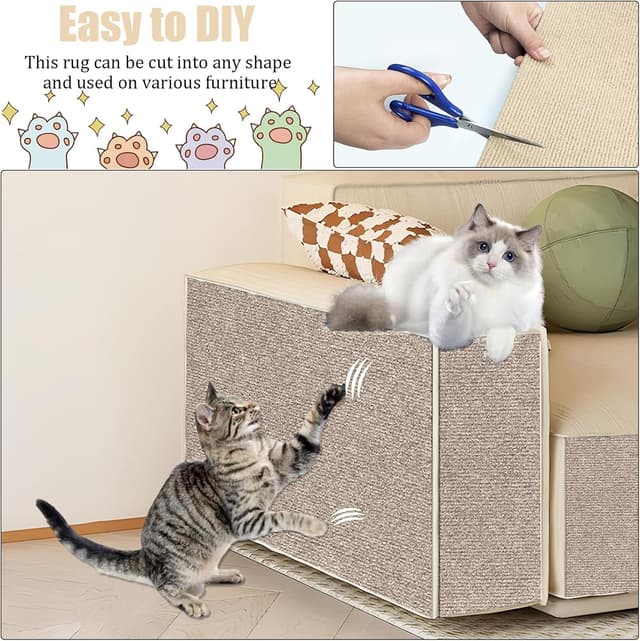 Easy to DIY

This rug can be cut into any shape and used on various furniture