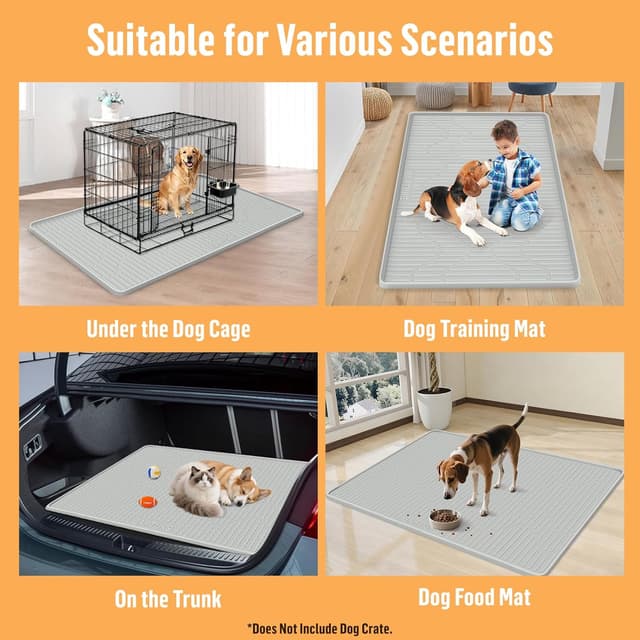 Suitable for Various Scenarios

Under the Dog Cage

Dog Training Mat

On the Trunk

Dog Food Mat

*Does Not Include Dog Crate.