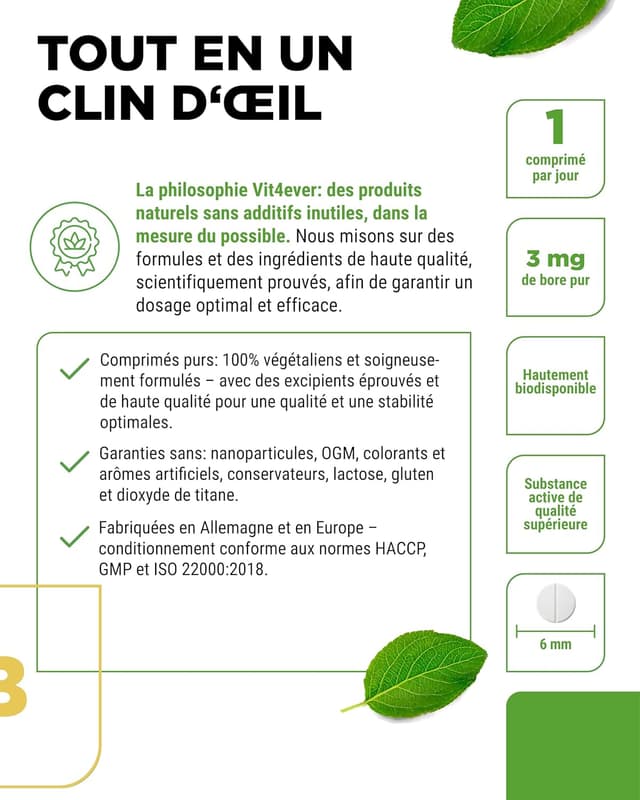 TOUT EN UN CLIN D'ŒIL

La philosophie Vit4ever: des produits naturels sans additifs inutiles, dans la mesure du possible. Nous misons sur des formules et des ingrédients de haute qualité, scientifiquement prouvés, afin de garantir un dosage optimal et efficace.

Comprimés purs: 100% végétaliens et soigneusement formulés – avec des excipients éprouvés et de haute qualité pour une qualité et une stabilité optimales.

Garanties sans: nanoparticules, OGM, colorants et arômes artificiels, conservateurs, lactose, gluten et dioxyde de titane.

Fabriquées en Allemagne et en Europe – conditionnement conforme aux normes HACCP, GMP et ISO 22000:2018.

1 comprimé par jour

3 mg de bore pur

Hautement biodisponible

Substance active de qualité supérieure

6 mm

B