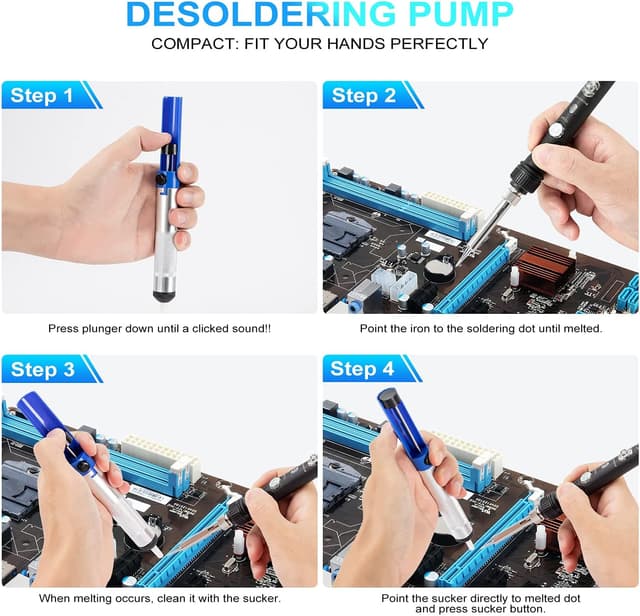 DESOLDERING PUMP
COMPACT: FIT YOUR HANDS PERFECTLY

Step 1
Press plunger down until a clicked sound!!

Step 2
Point the iron to the soldering dot until melted.

Step 3
When melting occurs, clean it with the sucker.

Step 4
Point the sucker directly to melted dot and press sucker button.