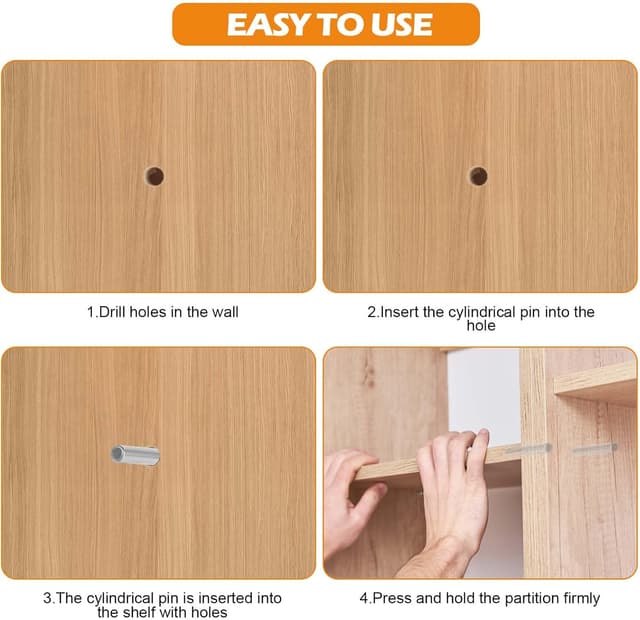 EASY TO USE

1.Drill holes in the wall

2.Insert the cylindrical pin into the hole

3.The cylindrical pin is inserted into the shelf with holes

4.Press and hold the partition firmly