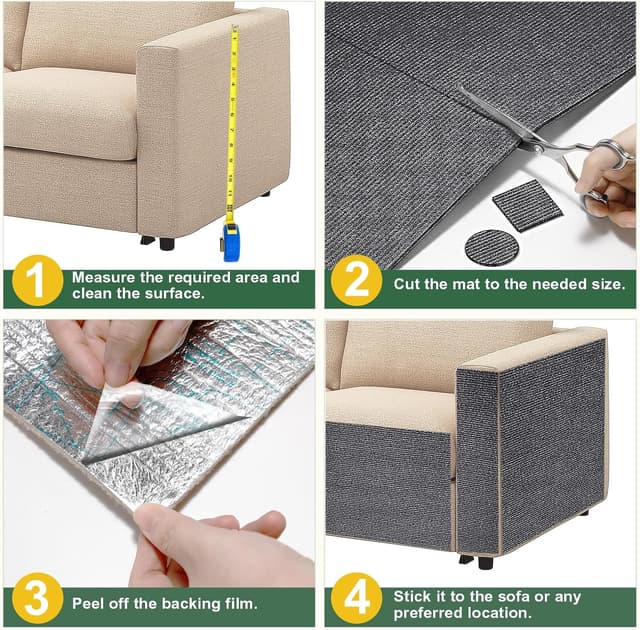 1 Measure the required area and clean the surface.

2 Cut the mat to the needed size.

3 Peel off the backing film.

4 Stick it to the sofa or any preferred location.