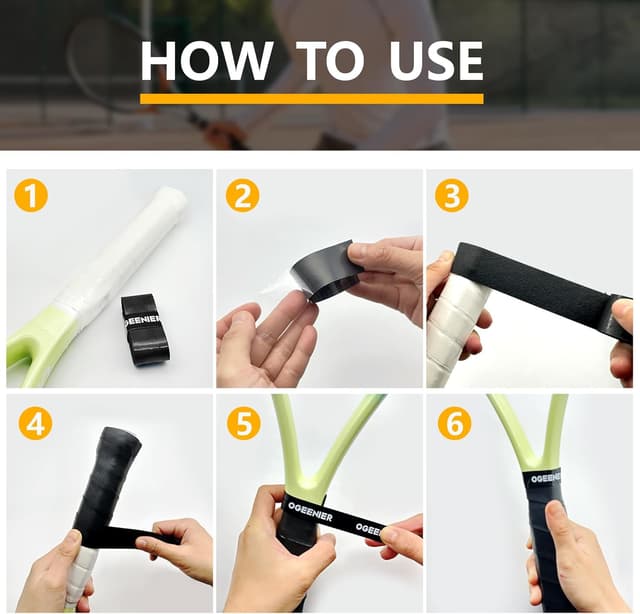 HOW TO USE

1

OGEENIER

2

3

4

5

OGEENIER

OGEE

6

OGEENIER