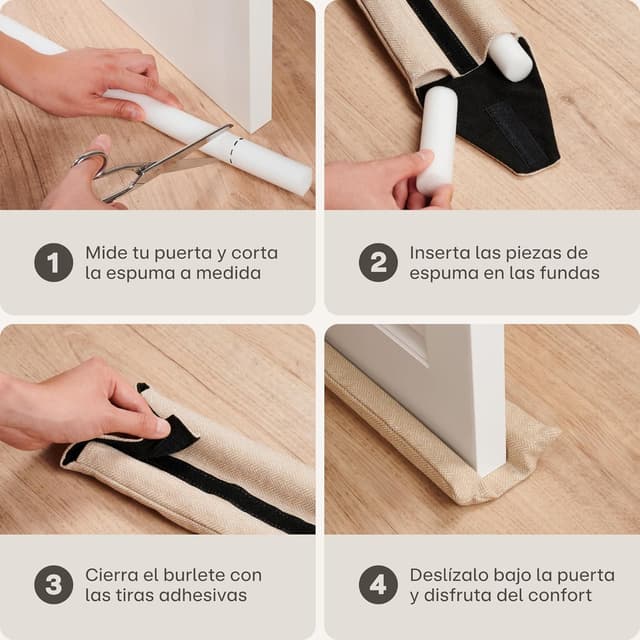 1 Mide tu puerta y corta la espuma a medida

2 Inserta las piezas de espuma en las fundas

3 Cierra el burlete con las tiras adhesivas

4 Deslízalo bajo la puerta y disfruta del confort