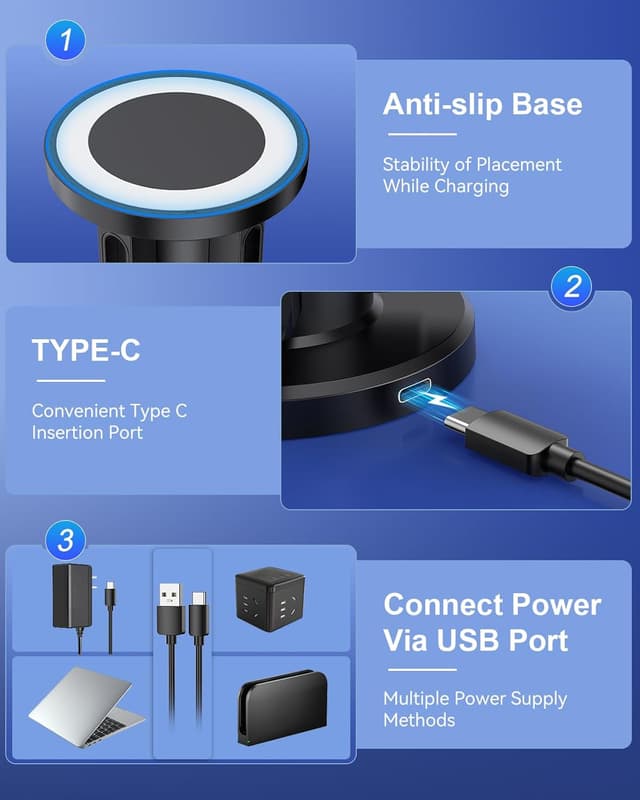 1

Anti-slip Base

Stability of Placement While Charging

2

TYPE-C

Convenient Type C Insertion Port

3

Connect Power Via USB Port

Multiple Power Supply Methods