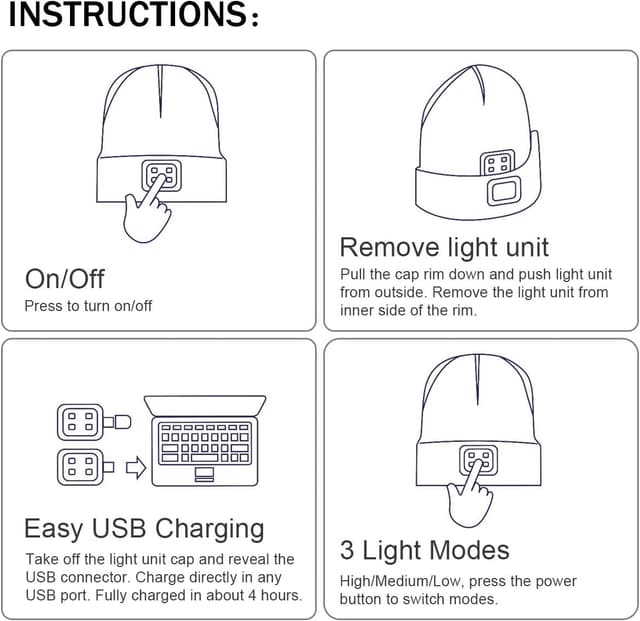 INSTRUCTIONS:

On/Off
Press to turn on/off

Remove light unit
Pull the cap rim down and push light unit from outside. Remove the light unit from inner side of the rim.

Easy USB Charging
Take off the light unit cap and reveal the USB connector. Charge directly in any USB port. Fully charged in about 4 hours.

3 Light Modes
High/Medium/Low, press the power button to switch modes.