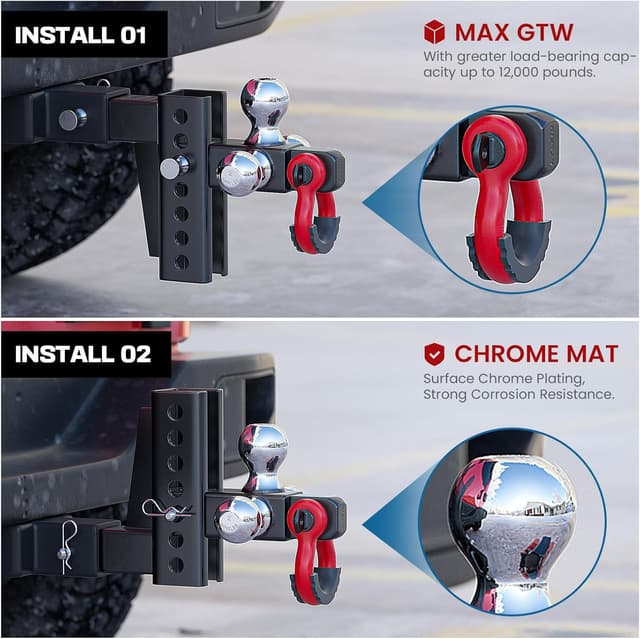 INSTALL 01

MAX GTW

With greater load-bearing capacity up to 12,000 pounds.

INSTALL 02

CHROME MAT

Surface Chrome Plating, Strong Corrosion Resistance.