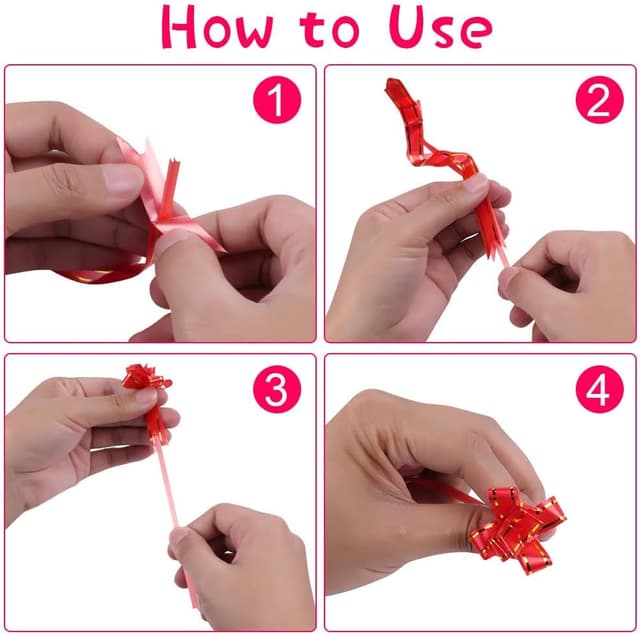 How to Use

1

2

3

4